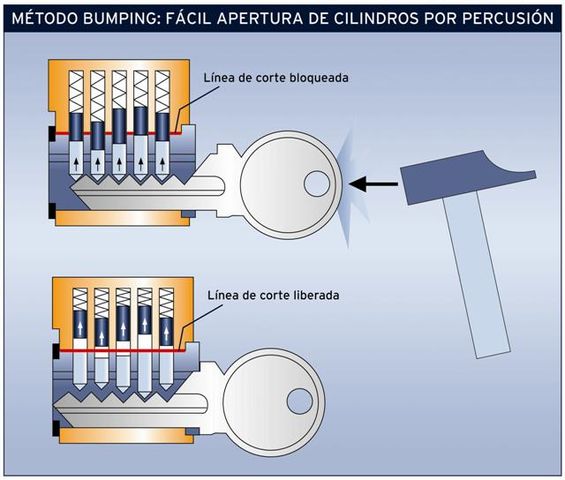 MÉTODO BUMPING: FÁCIL APERTURA DE CILINDROS POR PERCUSIÓN

Línea de corte bloqueada

Línea de corte liberada